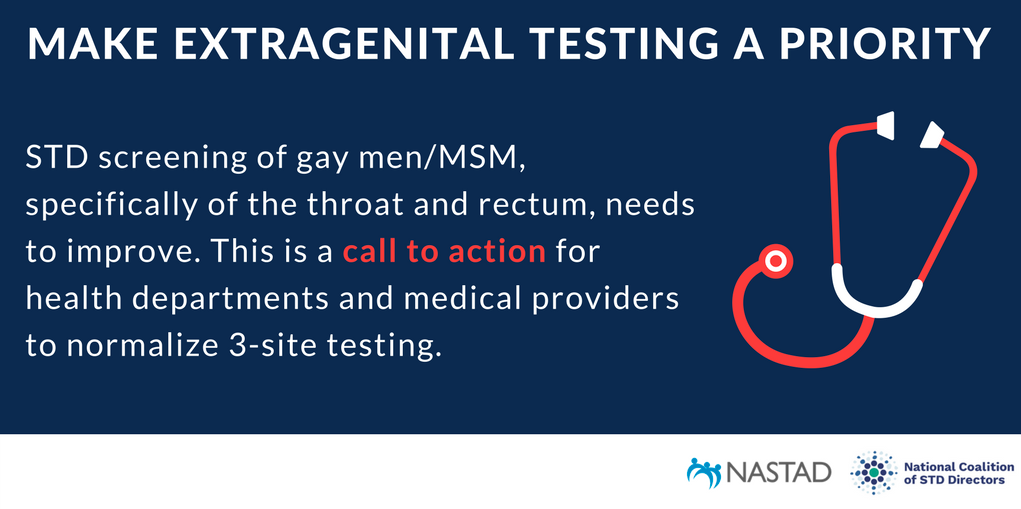 MAKE EXTRAGENITAL TESTING A PRIORITY

STD screening of gay men/MSM, specifically of the throat and rectum, needs to improve. This is a call to action for health departments and medical providers to normalize 3-site testing.

NASTAD

National Coalition of STD Directors